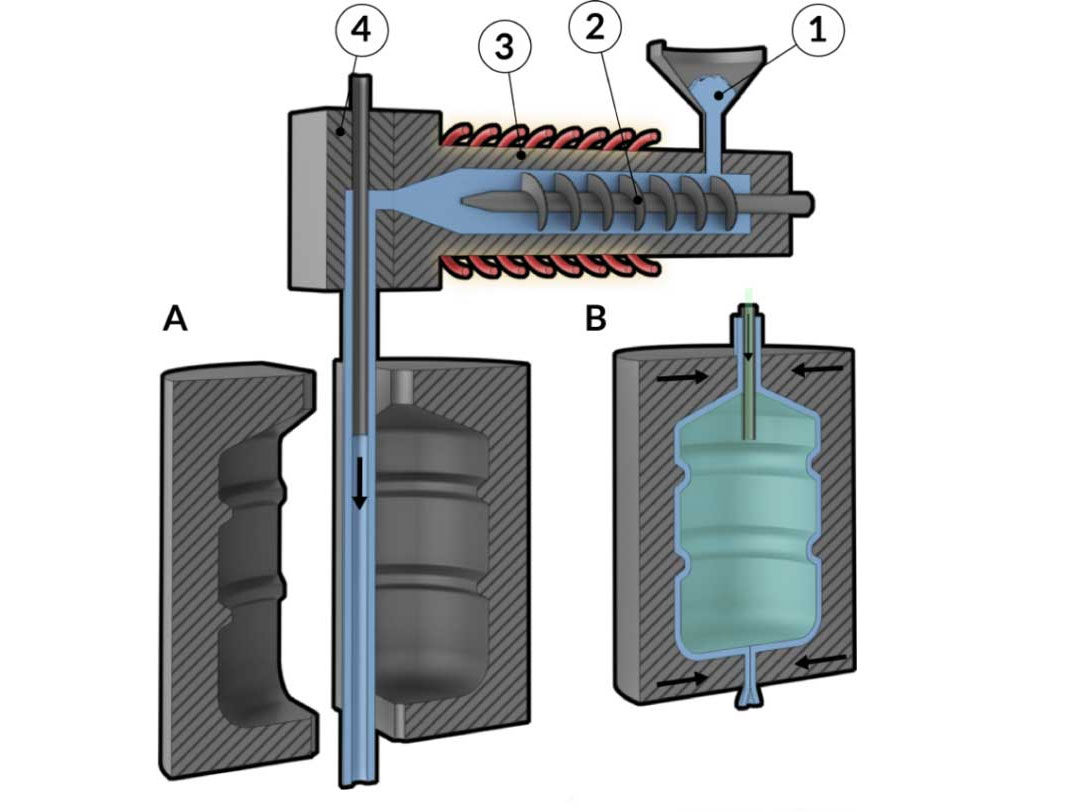 4
3
2
1
A
B