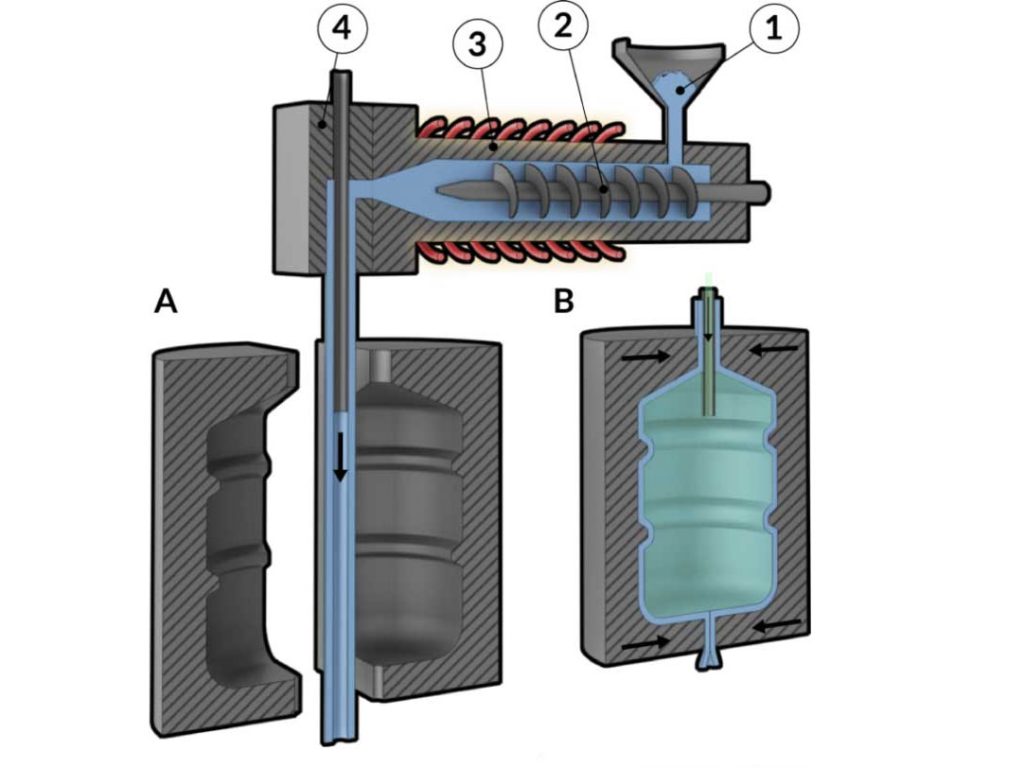 4
3
2
1
A
B